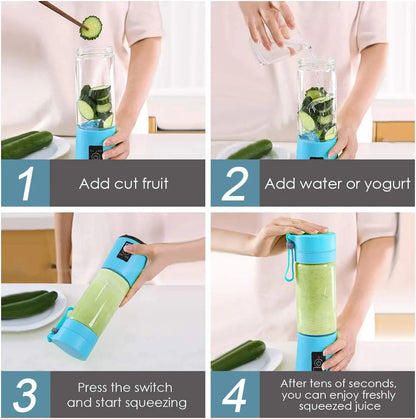 1
Add cut fruit

2
Add water or yogurt

3
Press the switch and start squeezing

4
After tens of seconds, you can enjoy freshly squeezed juice