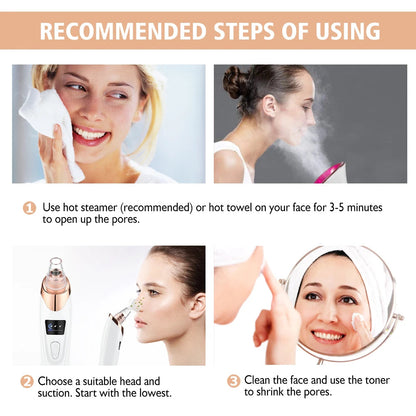 RECOMMENDED STEPS OF USING

1 Use hot steamer (recommended) or hot towel on your face for 3-5 minutes to open up the pores.

2 Choose a suitable head and suction. Start with the lowest.

3 Clean the face and use the toner to shrink the pores.